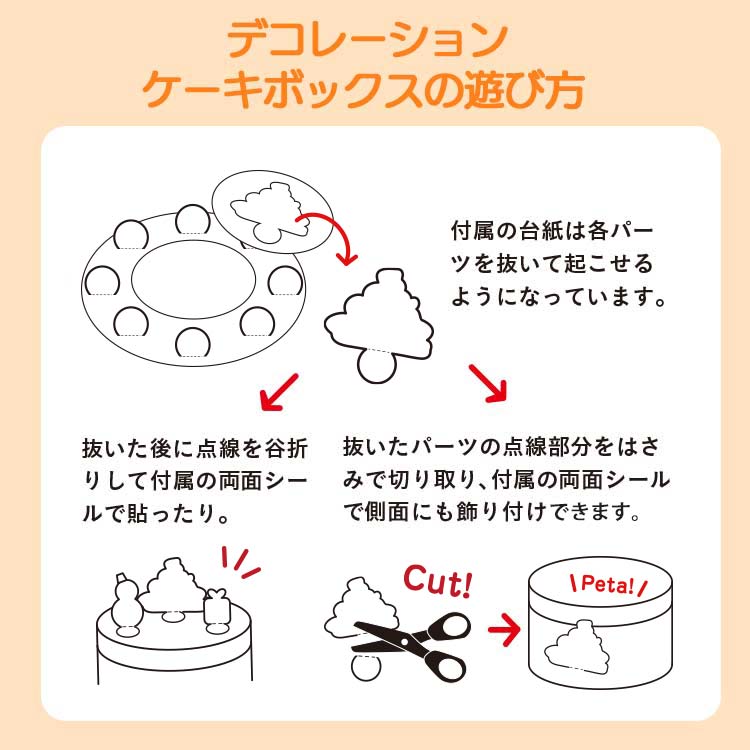 デコレーション
ケーキボックスの遊び方

付属の台紙は各パーツを抜いて起こせるようになっています。

抜いた後に点線を谷折りして付属の両面シールで貼ったり。

抜いたパーツの点線部分をはさみで切り取り、付属の両面シールで側面にも飾り付けできます。

Cut!

Peta!