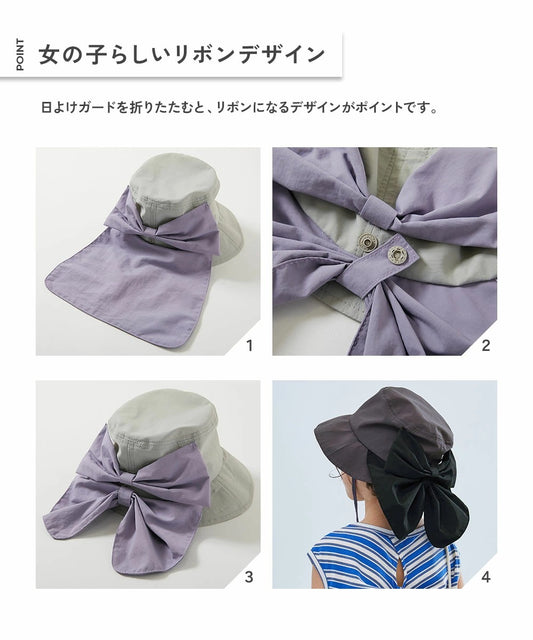 POINT

女の子らしいリボンデザイン

日よけガードを折りたたむと、リボンになるデザインがポイントです。

1

2

3

4