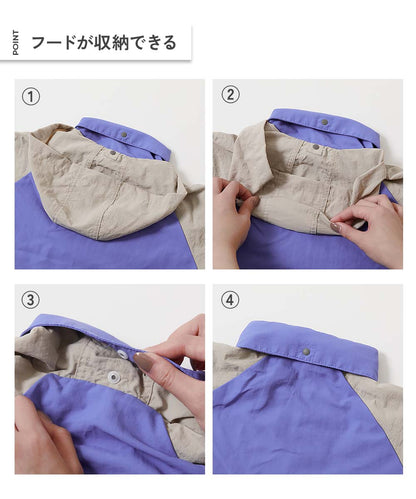 POINT
フードが収納できる

①

②

③

④