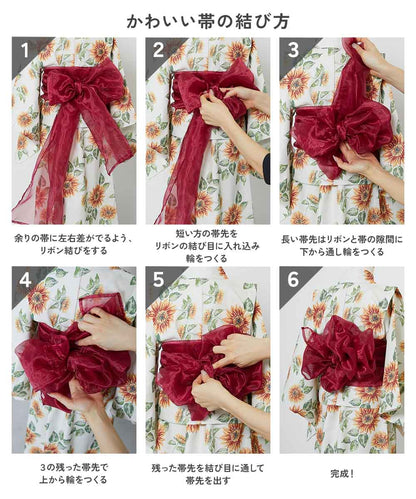 かわいい帯の結び方

1

余りの帯に左右差がでるよう、リボン結びをする

2

短い方の帯先をリボンの結び目に入れ込み輪をつくる

3

長い帯先はリボンと帯の隙間に下から通し輪をつくる

4

3の残った帯先で上から輪をつくる

5

残った帯先を結び目に通して帯先を出す

6

完成！