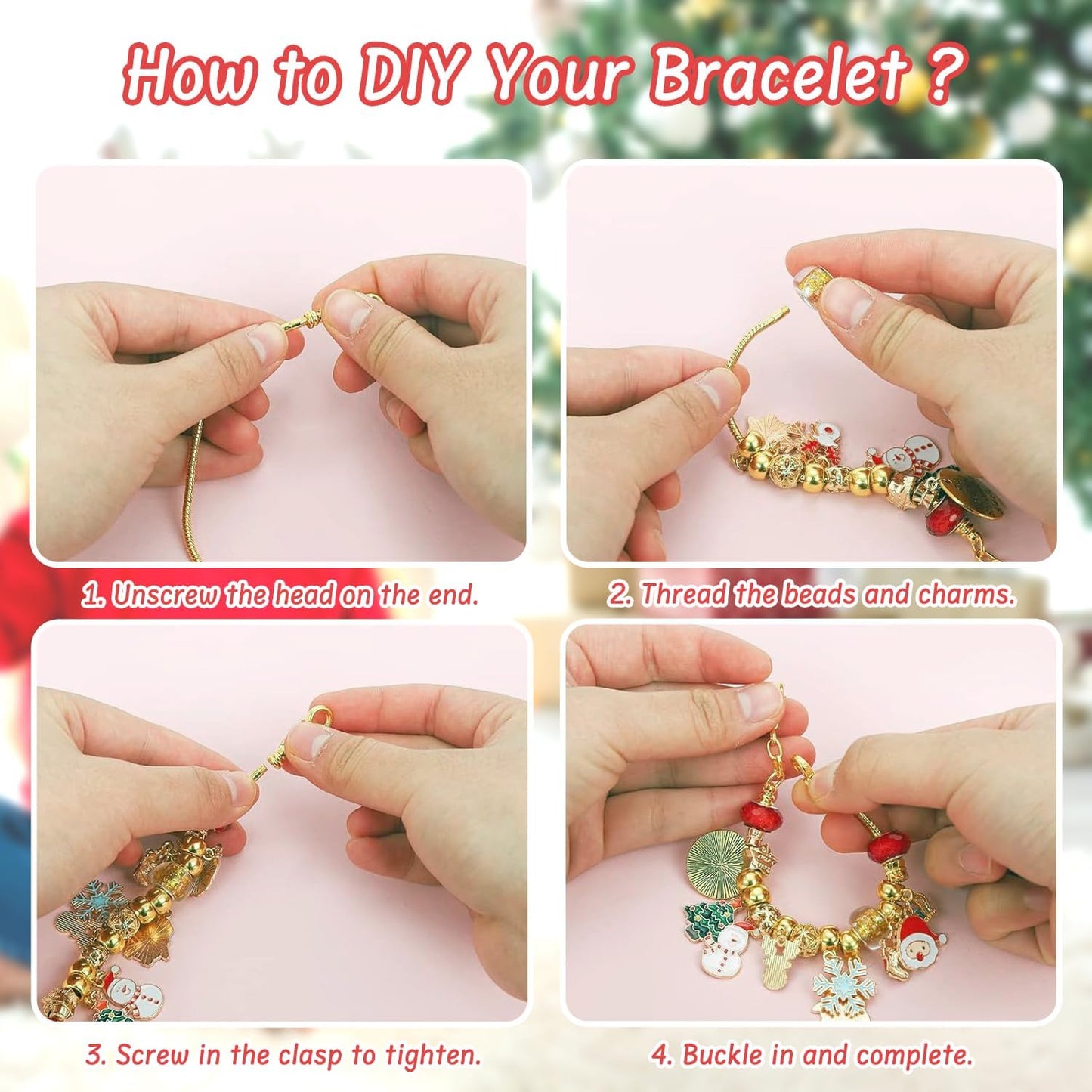 How to DIY Your Bracelet ?

1. Unscrew the head on the end.

2. Thread the beads and charms.

3. Screw in the clasp to tighten.

4. Buckle in and complete.