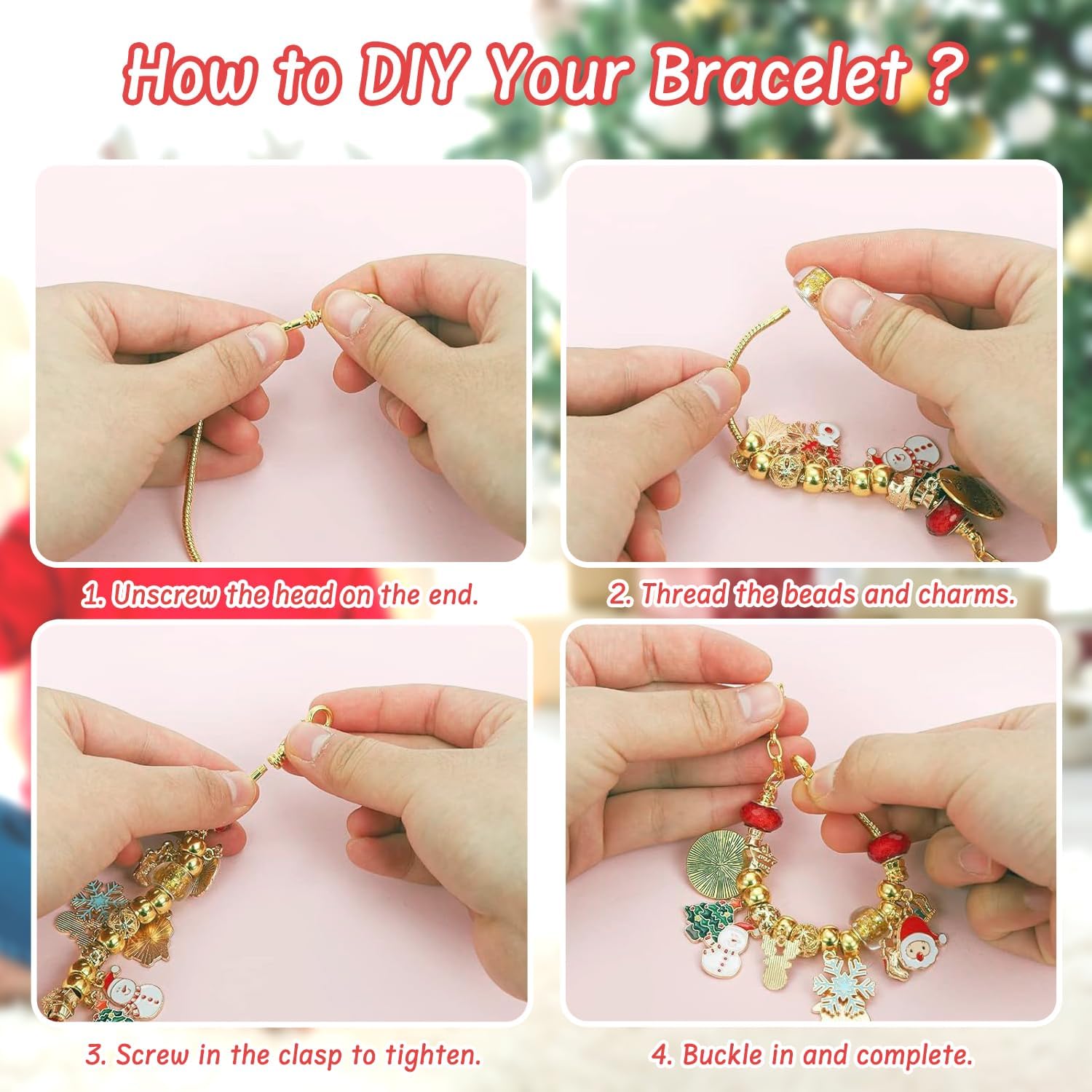 How to DIY Your Bracelet ?

1. Unscrew the head on the end.

2. Thread the beads and charms.

3. Screw in the clasp to tighten.

4. Buckle in and complete.