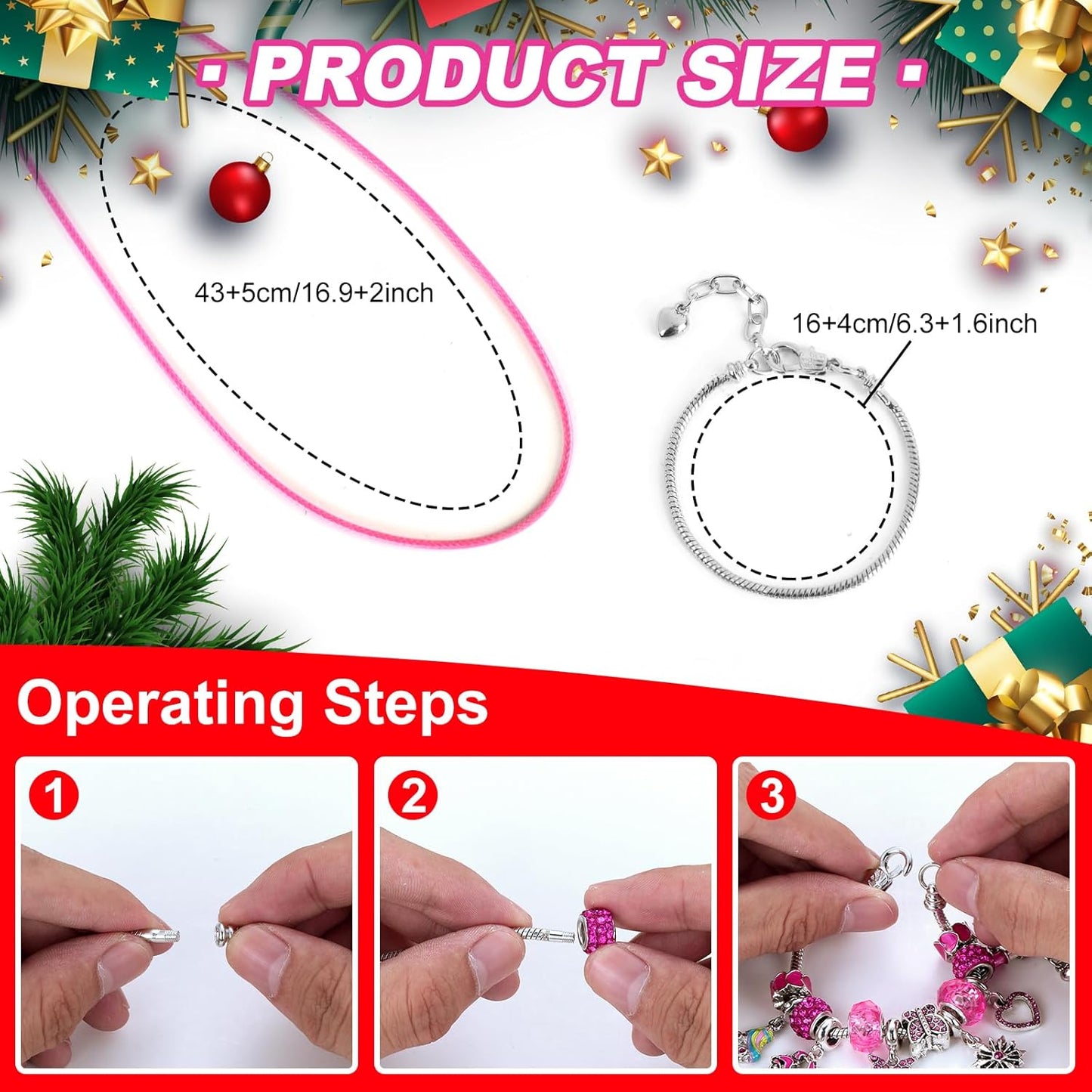 · PRODUCT SIZE ·

43+5cm/16.9+2inch

16+4cm/6.3+1.6inch

Operating Steps

1

2

3