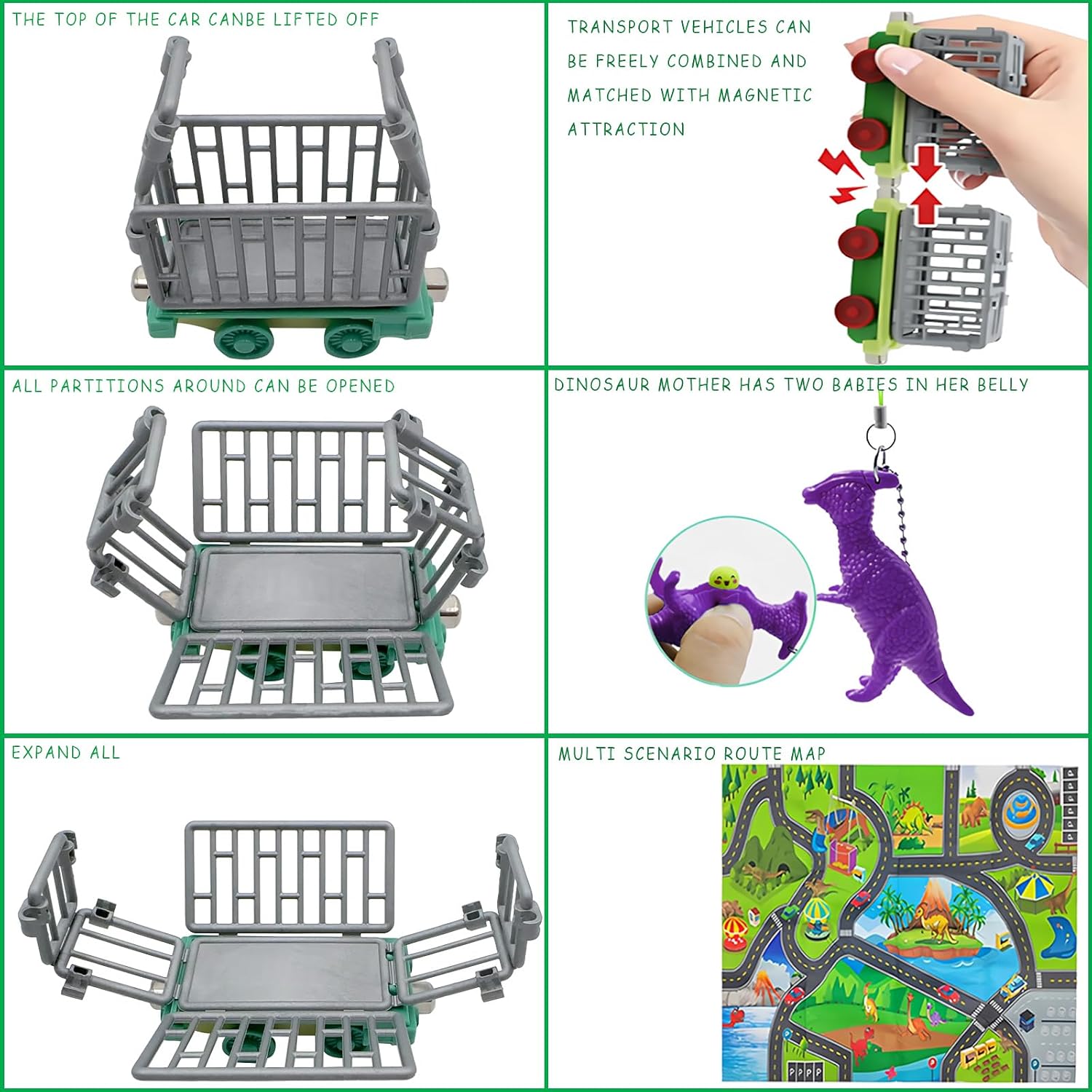 THE TOP OF THE CAR CANBE LIFTED OFF

TRANSPORT VEHICLES CAN BE FREELY COMBINED AND MATCHED WITH MAGNETIC ATTRACTION

ALL PARTITIONS AROUND CAN BE OPENED

DINOSAUR MOTHER HAS TWO BABIES IN HER BELLY

EXPAND ALL

MULTI SCENARIO ROUTE MAP

P P P P