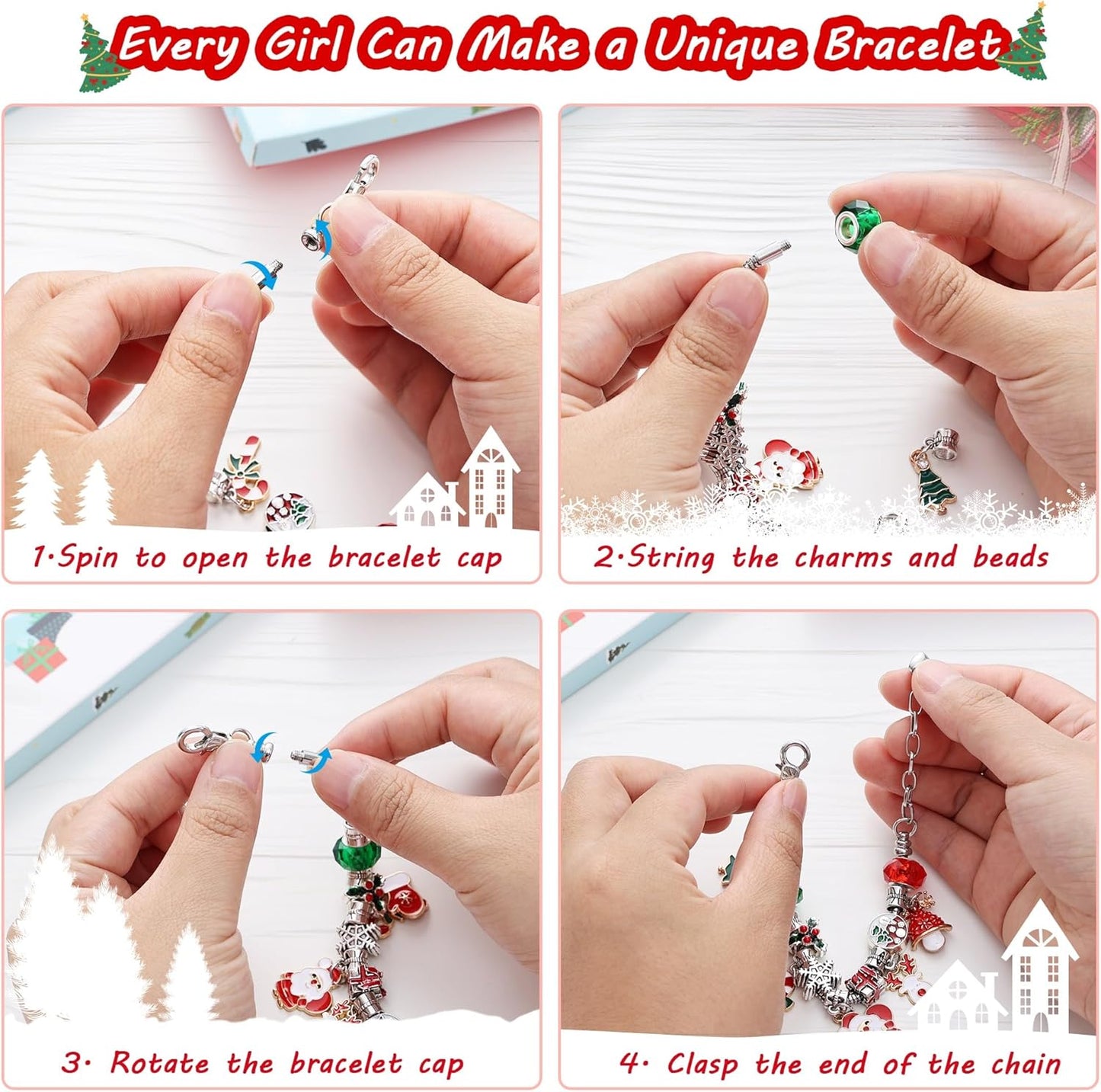 Every Girl Can Make a Unique Bracelet

1·Spin to open the bracelet cap

2·String the charms and beads

3· Rotate the bracelet cap

4· Clasp the end of the chain