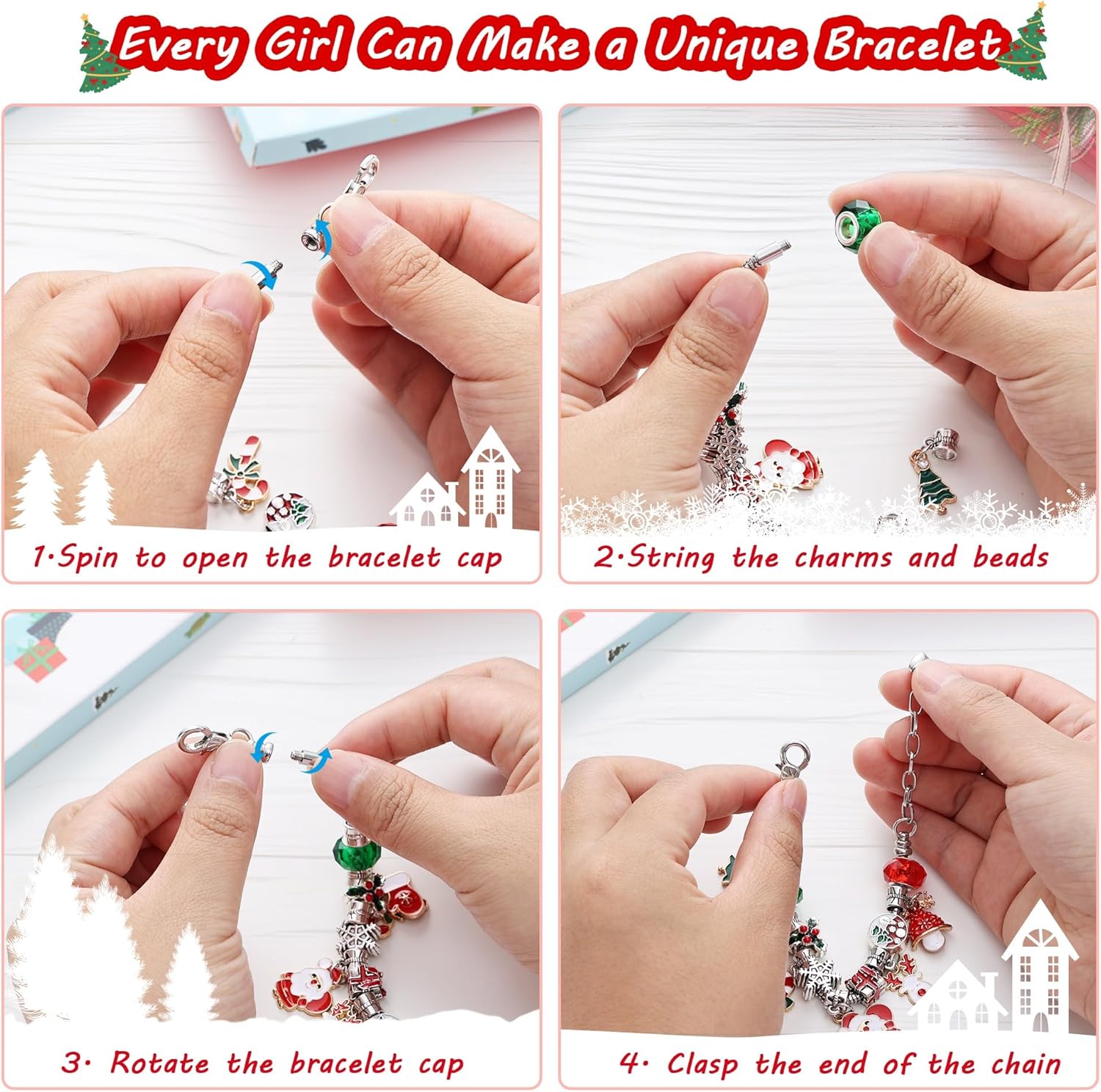 Every Girl Can Make a Unique Bracelet

1·Spin to open the bracelet cap

2·String the charms and beads

3· Rotate the bracelet cap

4· Clasp the end of the chain