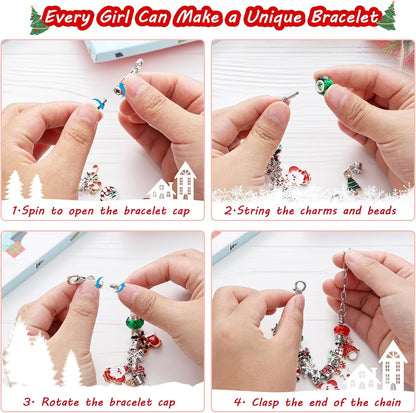 Every Girl Can Make a Unique Bracelet

1·Spin to open the bracelet cap

2·String the charms and beads

3· Rotate the bracelet cap

4· Clasp the end of the chain