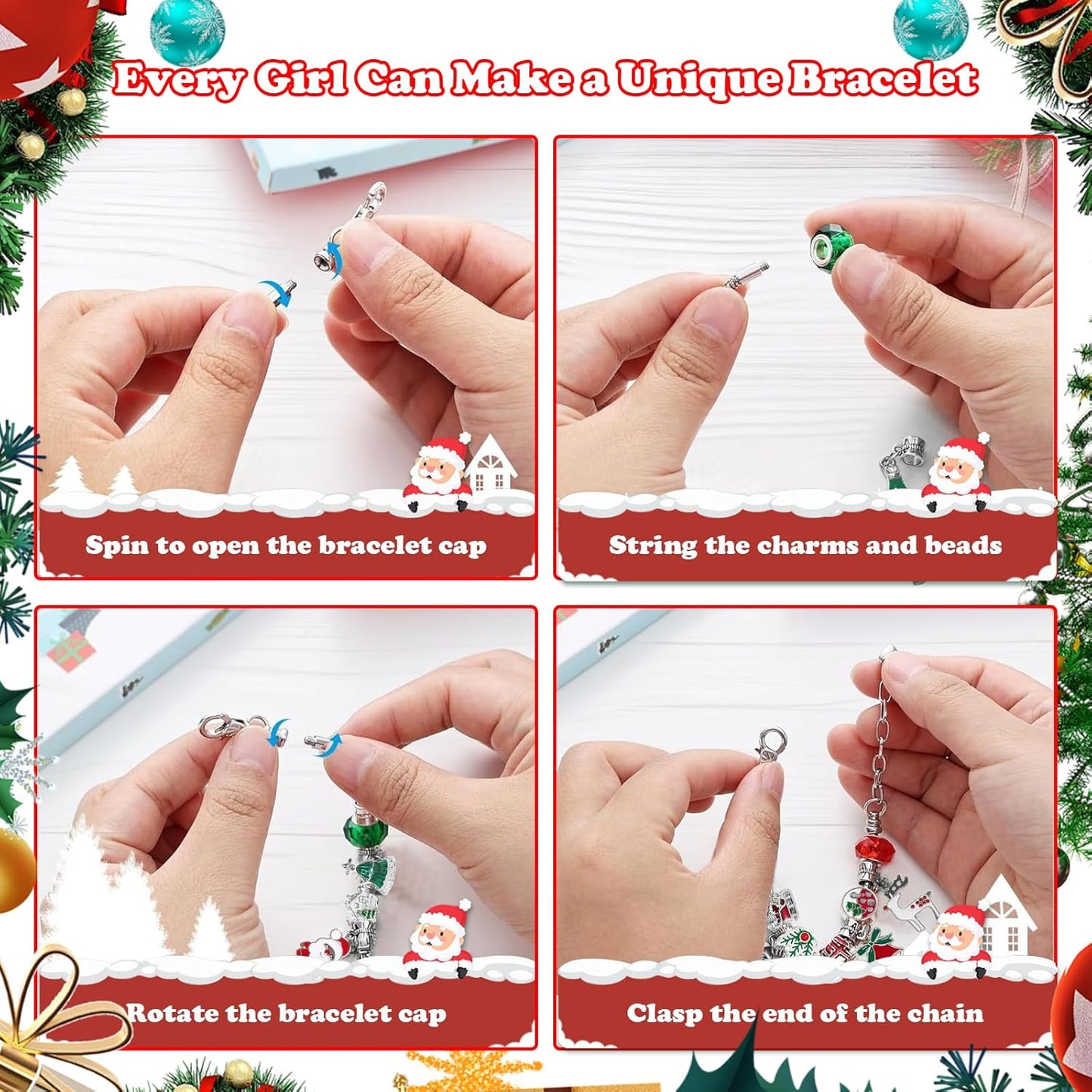 Every Girl Can Make a Unique Bracelet

Spin to open the bracelet cap

String the charms and beads

Rotate the bracelet cap

Clasp the end of the chain