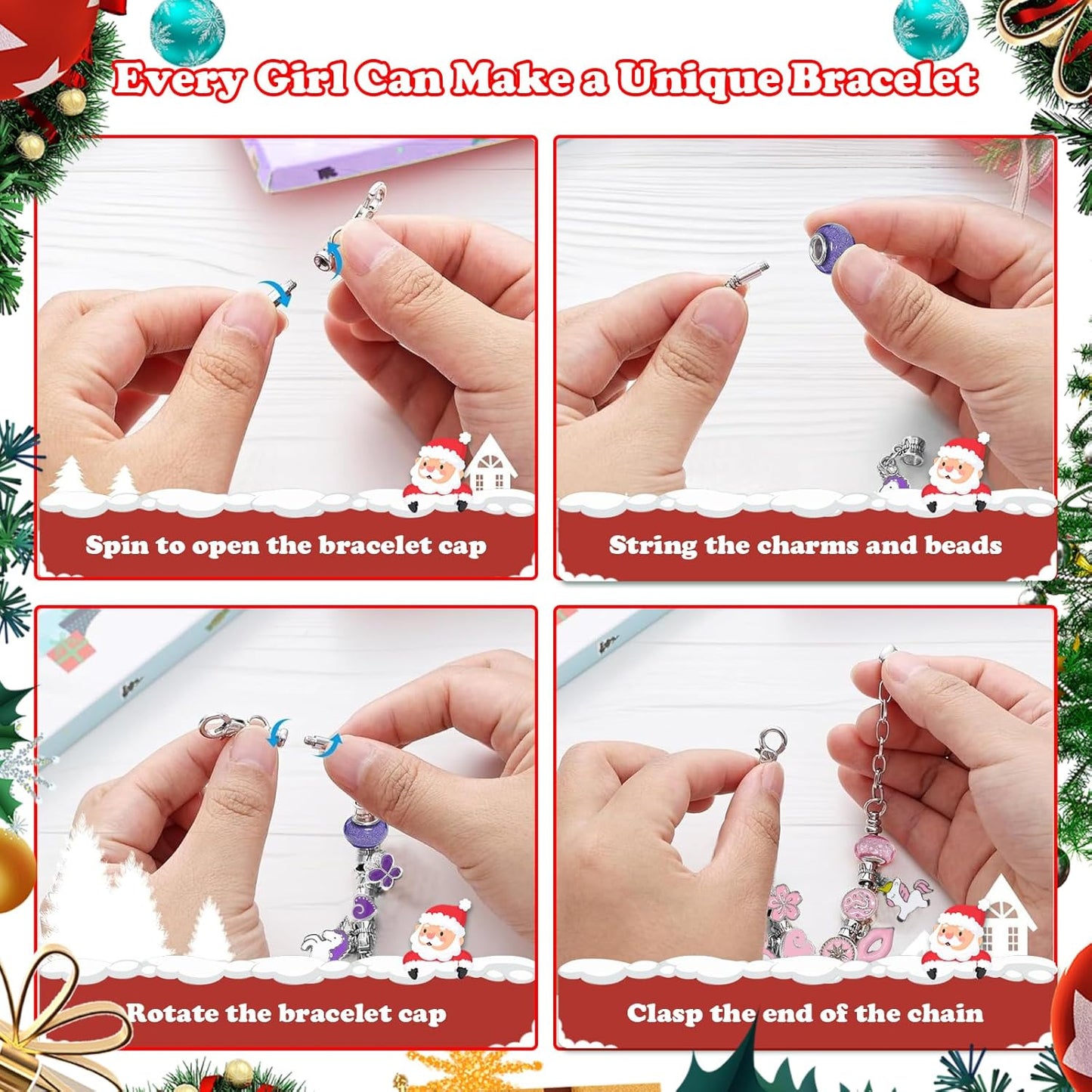 Every Girl Can Make a Unique Bracelet

Spin to open the bracelet cap

String the charms and beads

Rotate the bracelet cap

Clasp the end of the chain