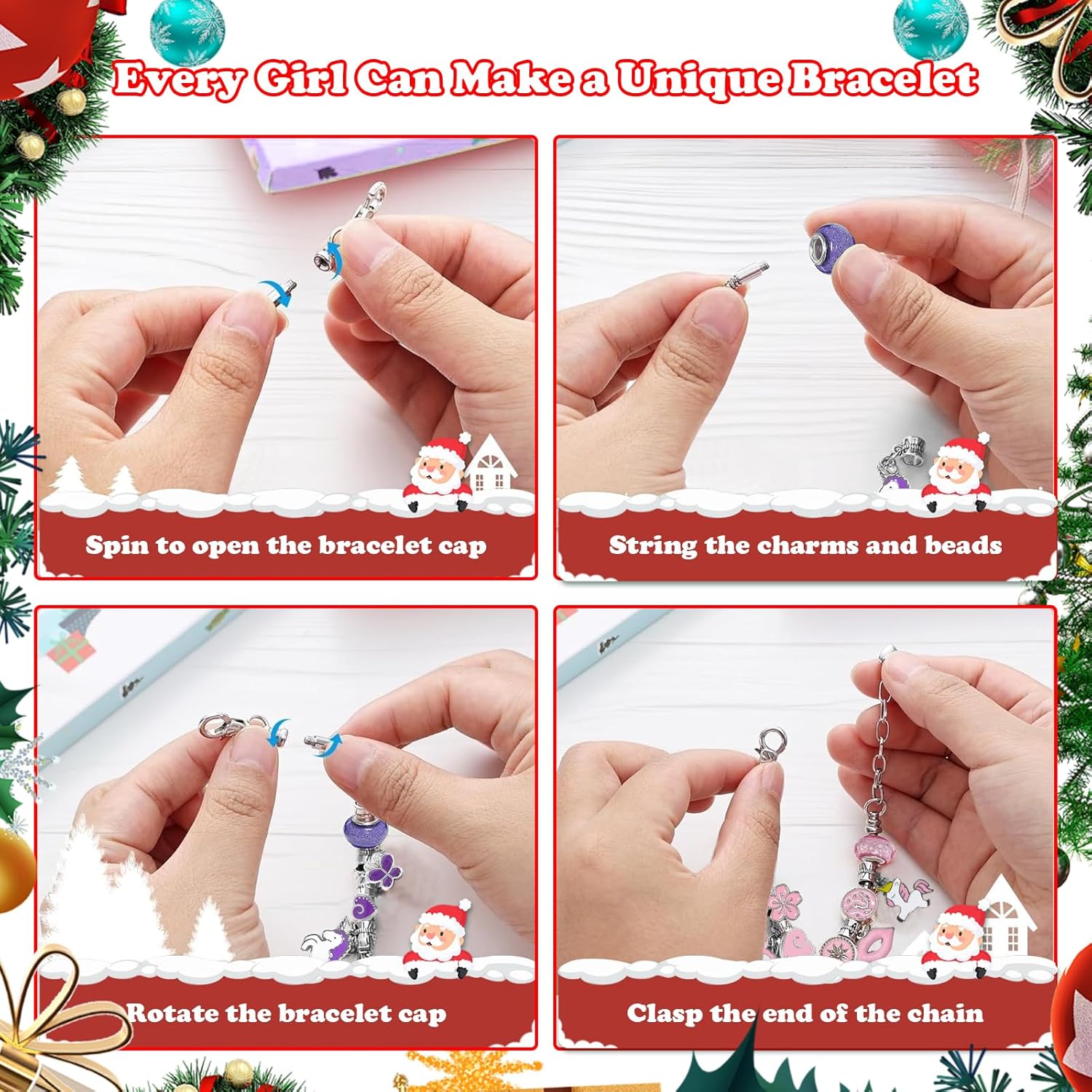 Every Girl Can Make a Unique Bracelet

Spin to open the bracelet cap

String the charms and beads

Rotate the bracelet cap

Clasp the end of the chain