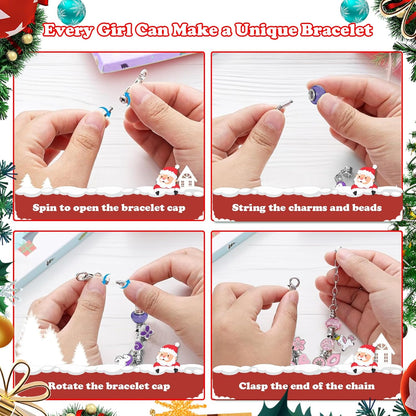 Every Girl Can Make a Unique Bracelet

Spin to open the bracelet cap

String the charms and beads

Rotate the bracelet cap

Clasp the end of the chain