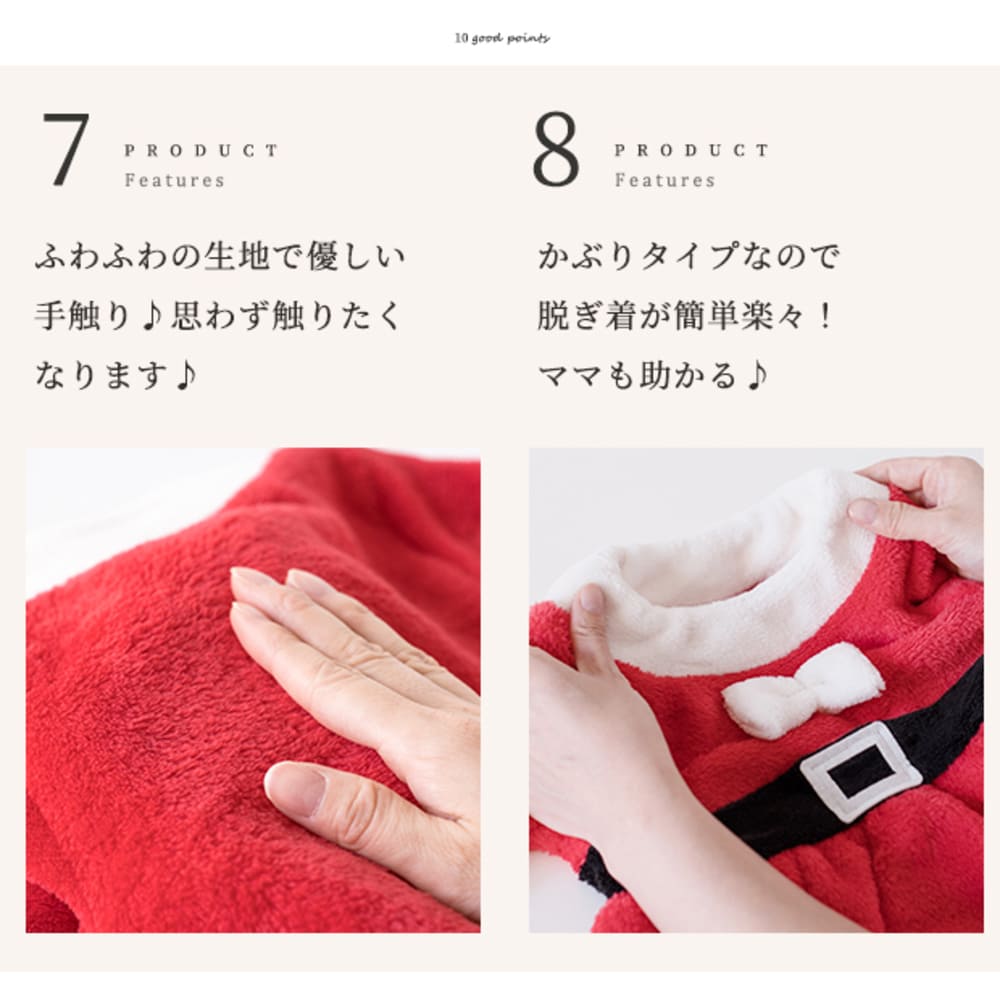 10 good points

7 PRODUCT Features

ふわふわの生地で優しい手触り♪思わず触りたくなります♪

8 PRODUCT Features

かぶりタイプなので脱ぎ着が簡単楽々！ママも助かる♪